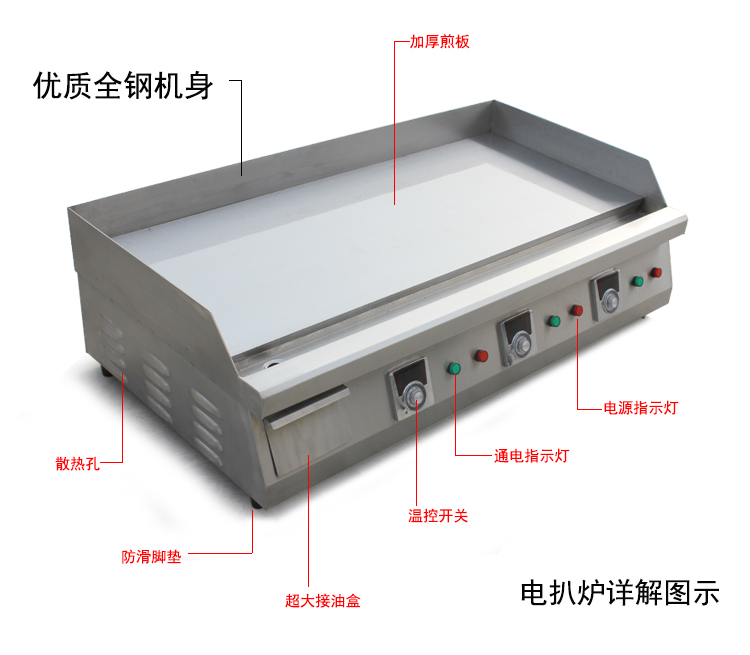 优质全钢机身

加厚煎板

电源指示灯

通电指示灯

散热孔

温控开关

防滑脚垫

超大接油盒

电扒炉详解图示